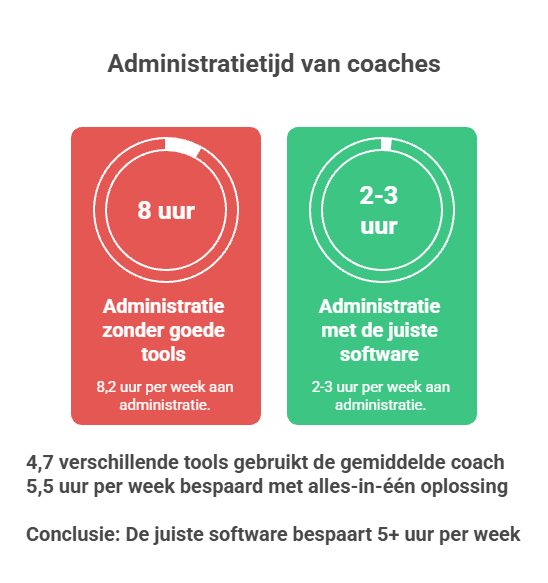 Administratietijd van coaches

8 uur

Administratie zonder goede tools

8,2 uur per week aan administratie.

2-3 uur

Administratie met de juiste software

2-3 uur per week aan administratie.

4,7 verschillende tools gebruikt de gemiddelde coach
5,5 uur per week bespaard met alles-in-één oplossing

Conclusie: De juiste software bespaart 5+ uur per week